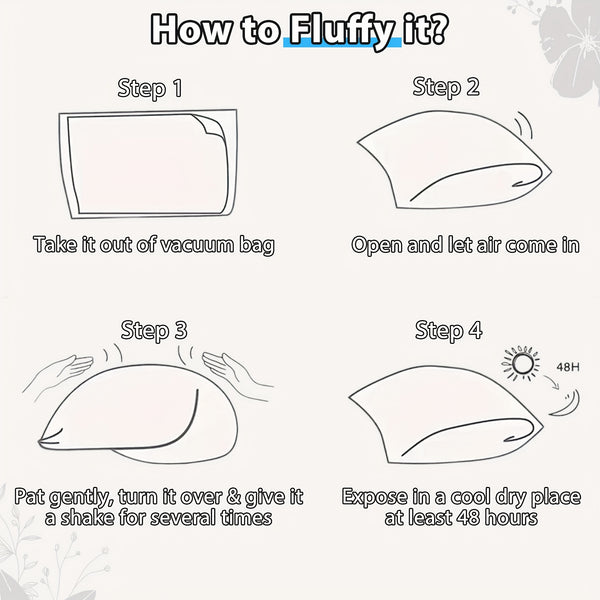 How to Fluffy it?

Step 1

Take it out of vacuum bag

Step 2

Open and let air come in

Step 3

Pat gently, turn it over & give it a shake for several times

Step 4

48H

Expose in a cool dry place at least 48 hours