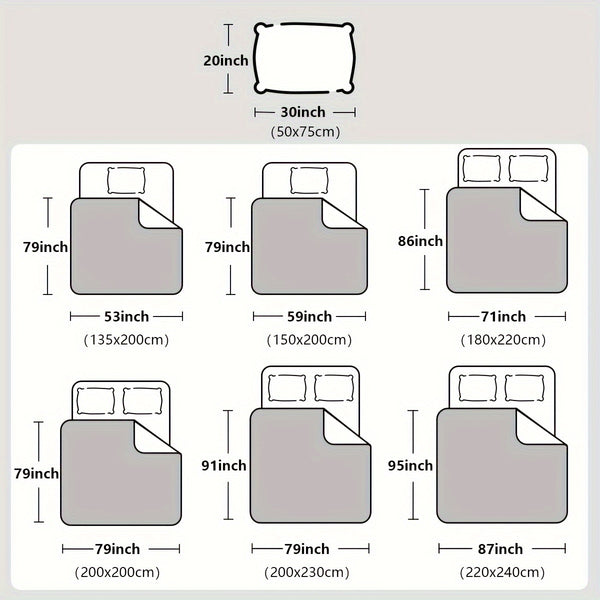 20inch
30inch
(50x75cm)

79inch
53inch
(135x200cm)

79inch
59inch
(150x200cm)

86inch
71inch
(180x220cm)

79inch
79inch
(200x200cm)

91inch
79inch
(200x230cm)

95inch
87inch
(220x240cm)